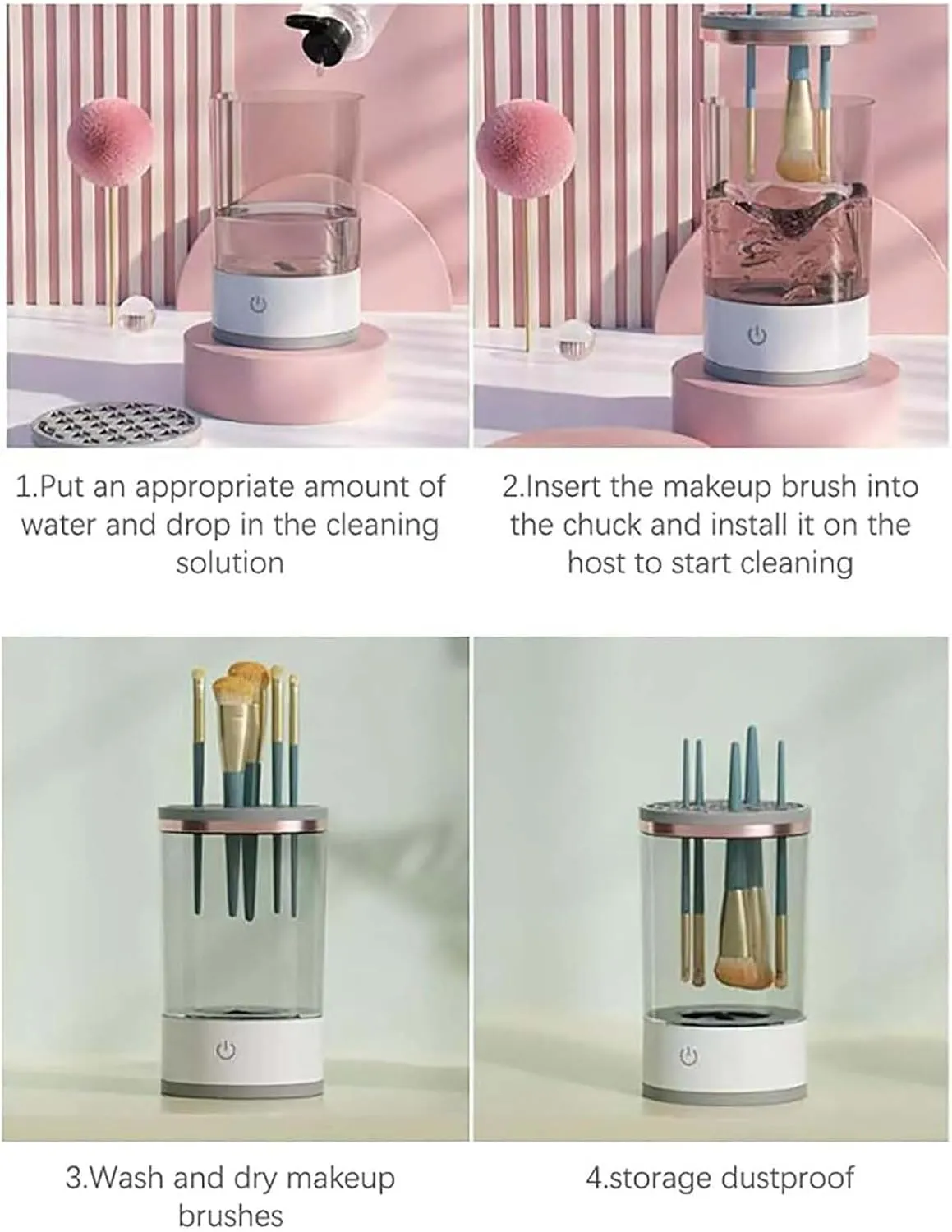 1.Put an appropriate amount of water and drop in the cleaning solution

2.Insert the makeup brush into the chuck and install it on the host to start cleaning

3.Wash and dry makeup brushes

4.storage dustproof