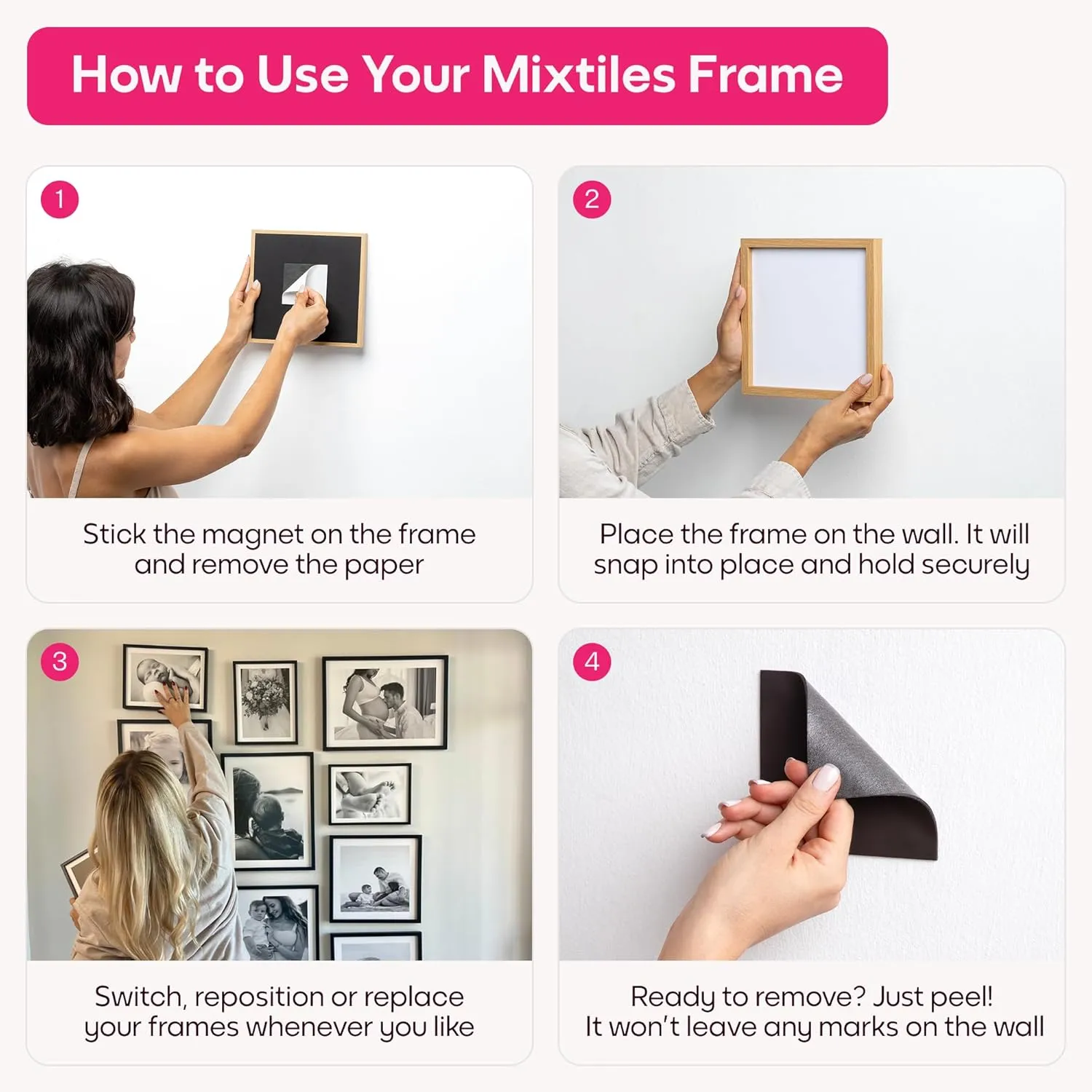 How to Use Your Mixtiles Frame

1

Stick the magnet on the frame and remove the paper

2

Place the frame on the wall. It will snap into place and hold securely

3

Switch, reposition or replace your frames whenever you like

4

Ready to remove? Just peel! It won't leave any marks on the wall