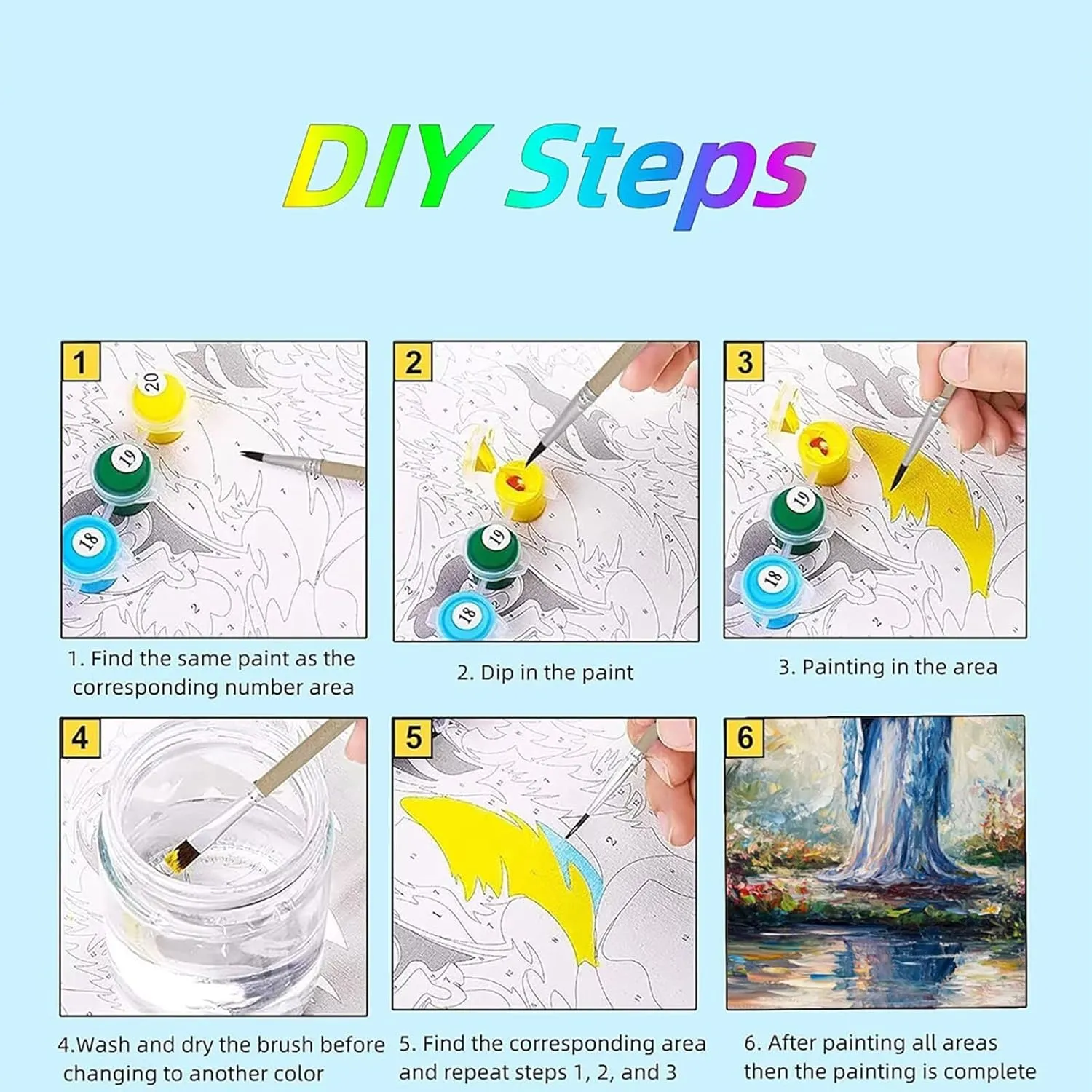 DIY Steps

1

20

19

18

1. Find the same paint as the corresponding number area

2

19

18

2. Dip in the paint

3

19

18

3. Painting in the area

4

4.Wash and dry the brush before changing to another color

5

5. Find the corresponding area and repeat steps 1, 2, and 3

6

6. After painting all areas then the painting is complete